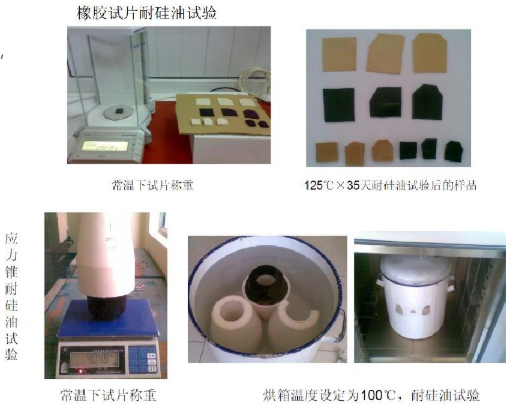 橡胶试片耐硅油试验

常温下试片称重

125℃×35天耐硅油试验后的样品

应力锥耐硅油试验

常温下试片称重

烘箱温度设定为100℃，耐硅油试验